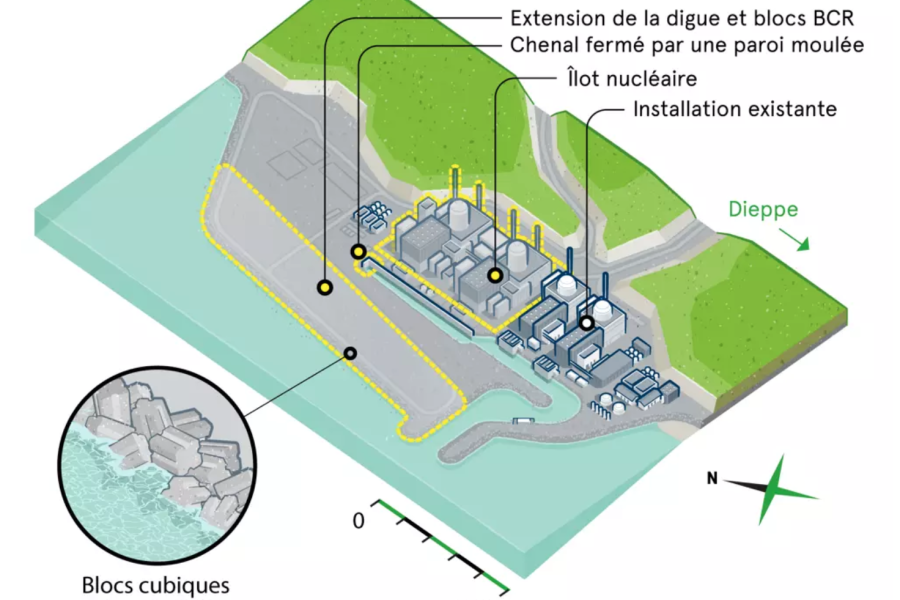 Extension de la digue et blocs BCR
Chenal fermé par une paroi moulée
Îlot nucléaire
Installation existante
Dieppe
N
0
Blocs cubiques